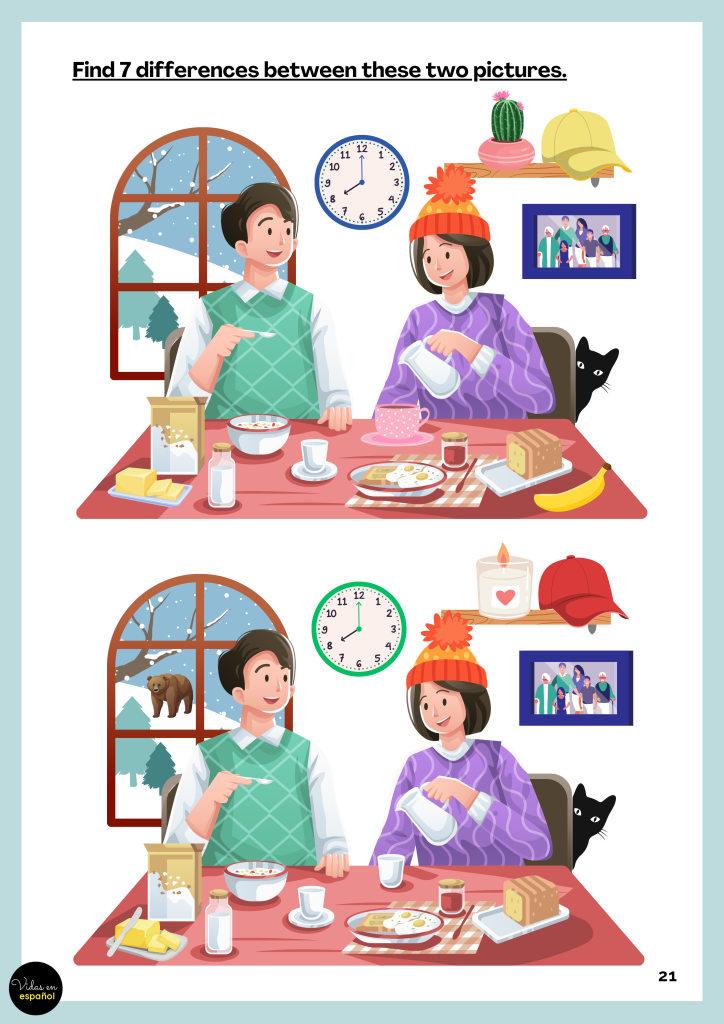 Find 7 differences between these two pictures.

12
1
2
3
4
5
6
7
8
9
10
11

12
1
2
3
4
5
6
7
8
9
10
11

Vidas en español

21